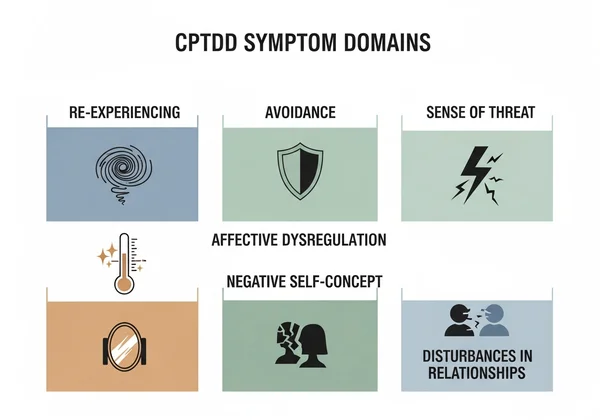 CPTDD SYMPTOM DOMAINS

RE-EXPERIENCING

AVOIDANCE

SENSE OF THREAT

AFFECTIVE DYSREGULATION

NEGATIVE SELF-CONCEPT

DISTURBANCES IN RELATIONSHIPS